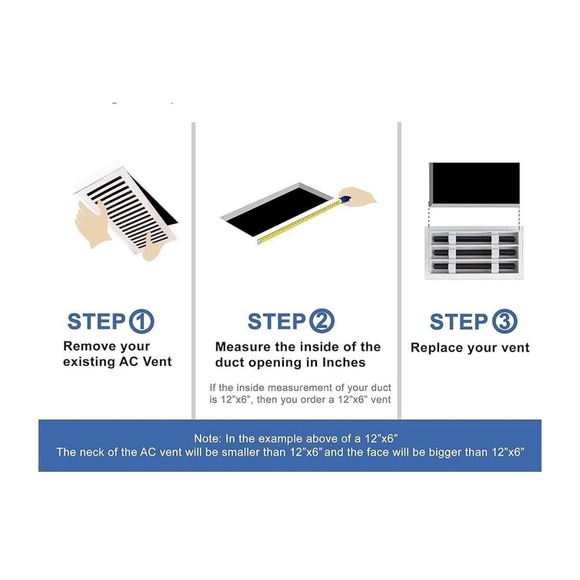 STEP ①
Remove your existing AC Vent

STEP ②
Measure the inside of the duct opening in Inches

If the inside measurement of your duct is 12"x6", then you order a 12"x6" vent

STEP ③
Replace your vent

Note: In the example above of a 12"x6"
The neck of the AC vent will be smaller than 12"x6" and the face will be bigger than 12"x6"